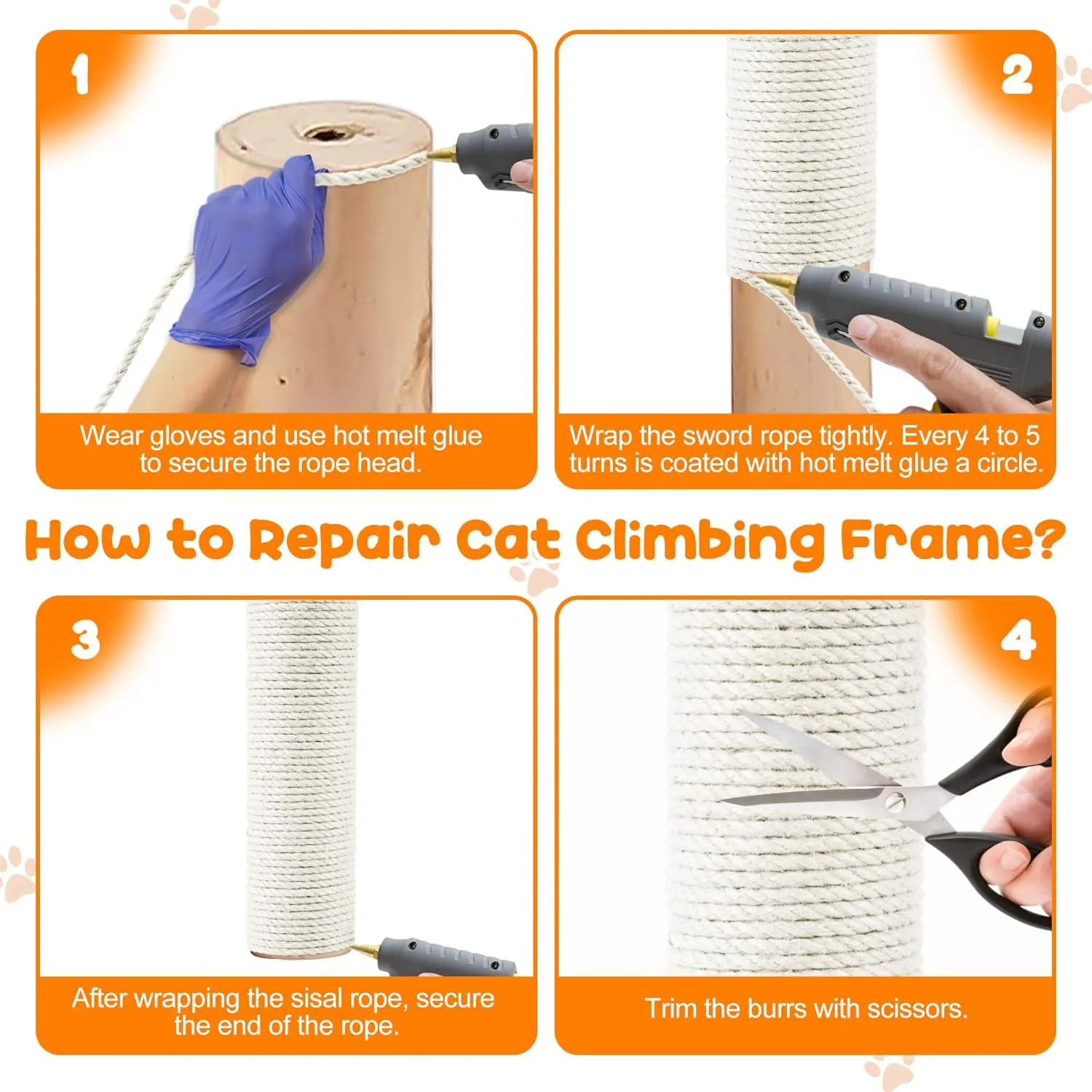 1

Wear gloves and use hot melt glue to secure the rope head.

2

Wrap the sword rope tightly. Every 4 to 5 turns is coated with hot melt glue a circle.

How to Repair Cat Climbing Frame?

3

After wrapping the sisal rope, secure the end of the rope.

4

Trim the burrs with scissors.